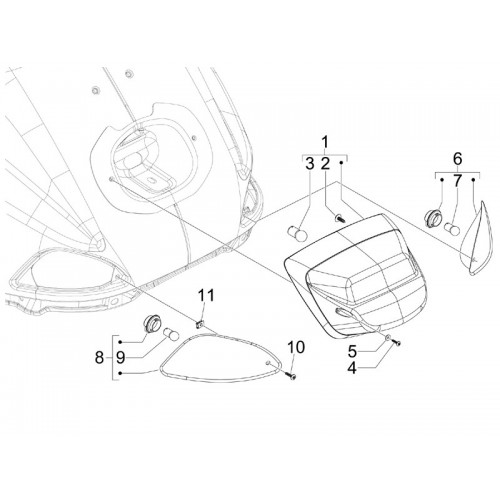 1
3
2
6
7
11
8
9
10
5
4